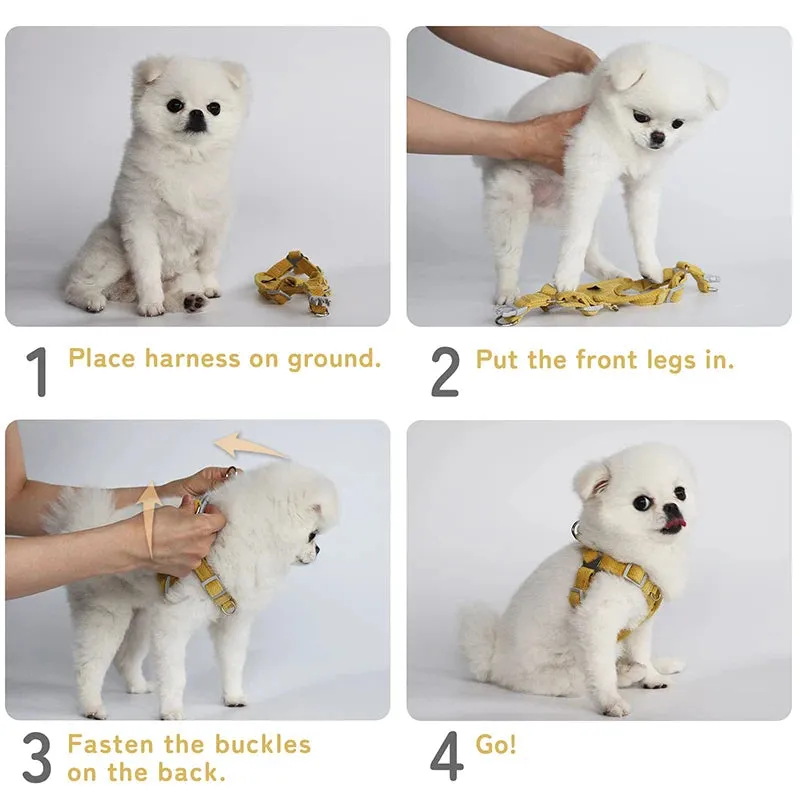 1 Place harness on ground.

2 Put the front legs in.

3 Fasten the buckles on the back.

4 Go!