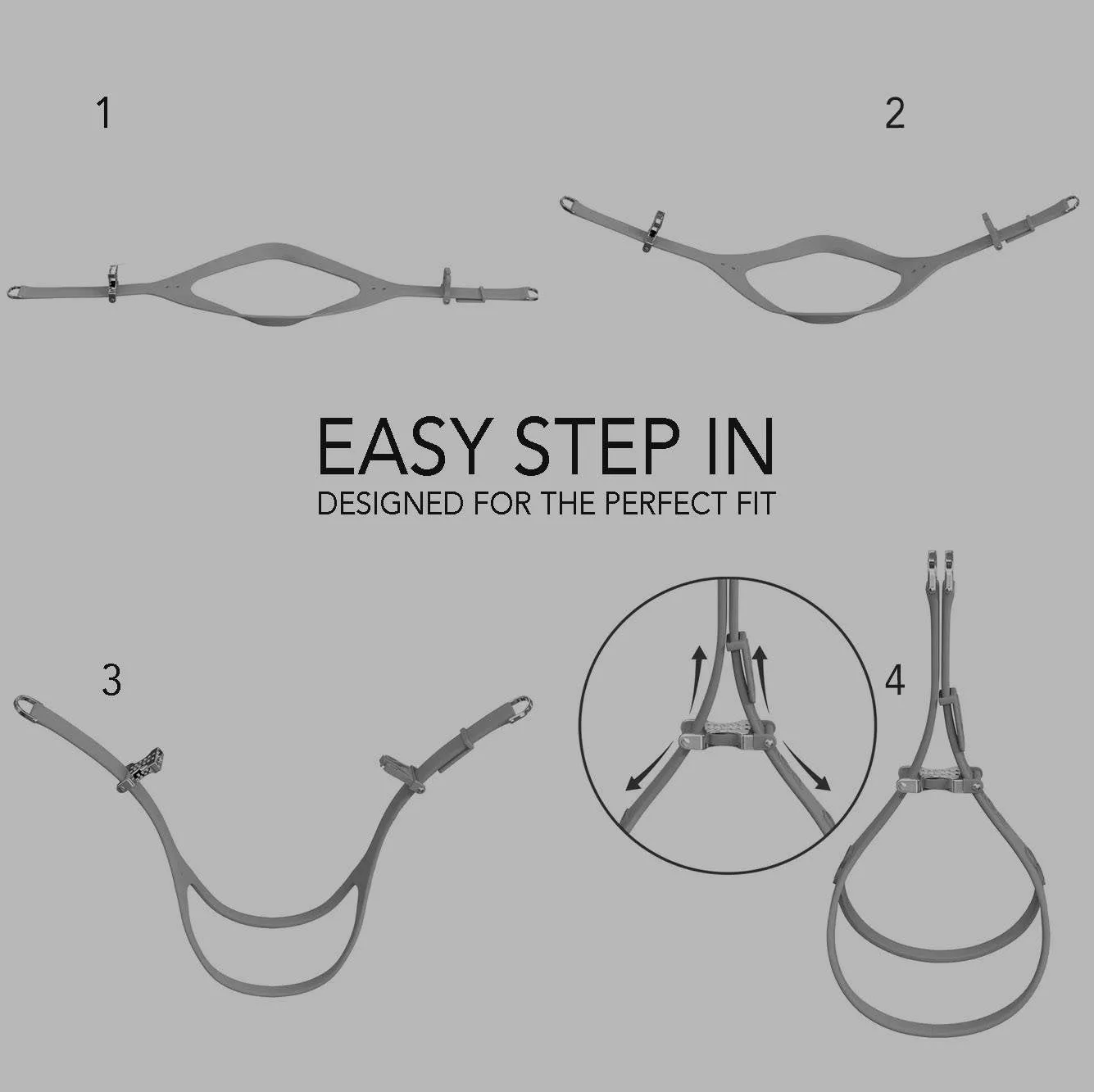 1

2

EASY STEP IN
DESIGNED FOR THE PERFECT FIT

3

4