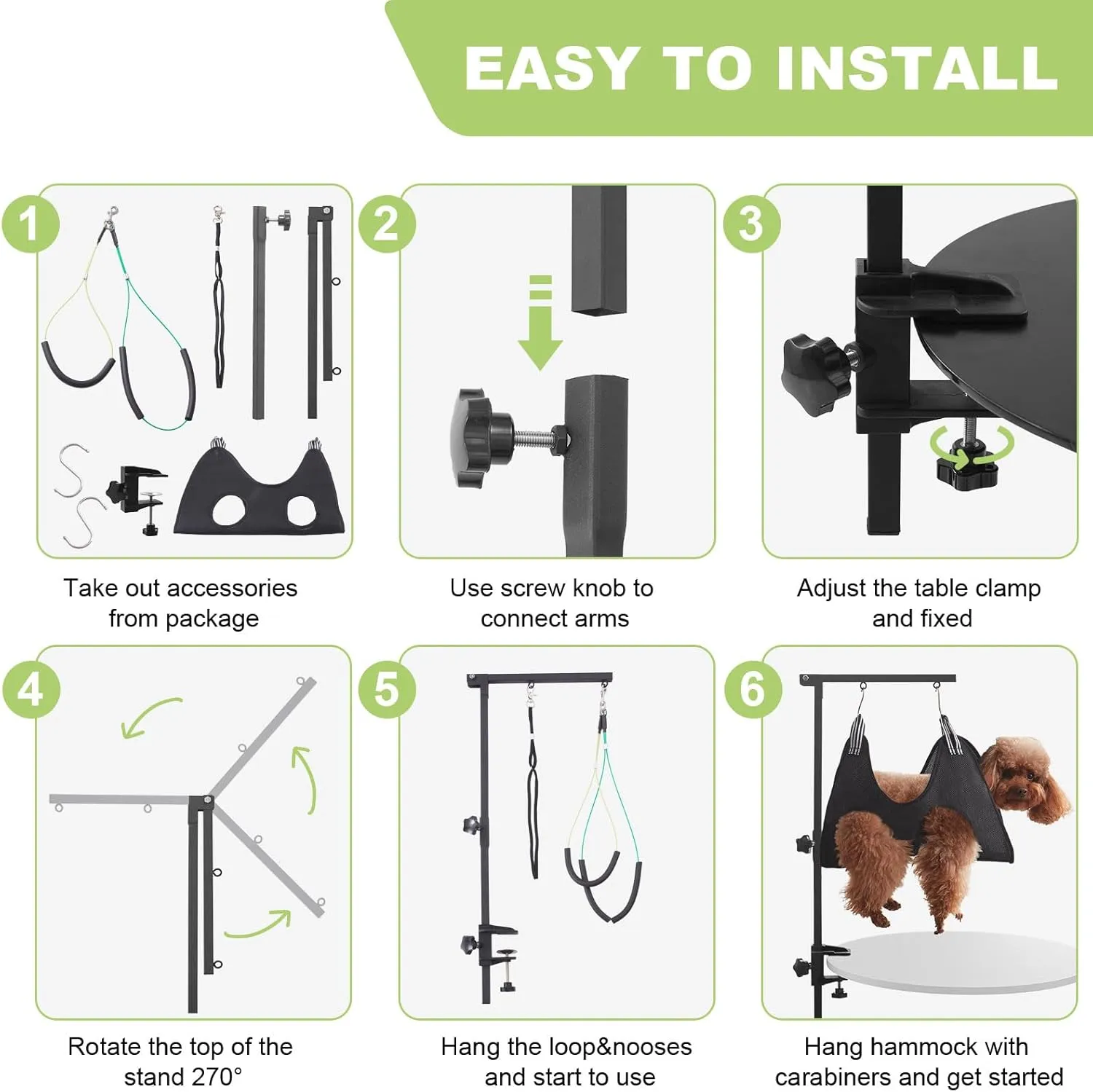 EASY TO INSTALL

1

Take out accessories from package

2

Use screw knob to connect arms

3

Adjust the table clamp and fixed

4

Rotate the top of the stand 270°

5

Hang the loop&nooses and start to use

6

Hang hammock with carabiners and get started