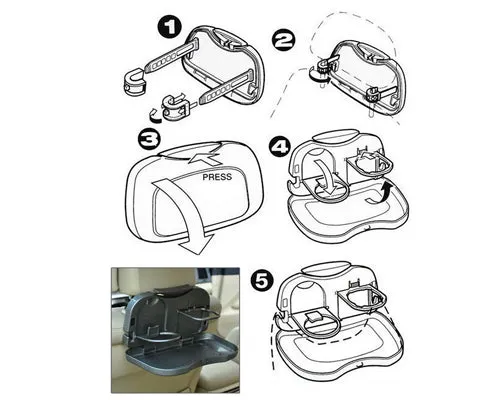 1

2

3

PRESS

4

5