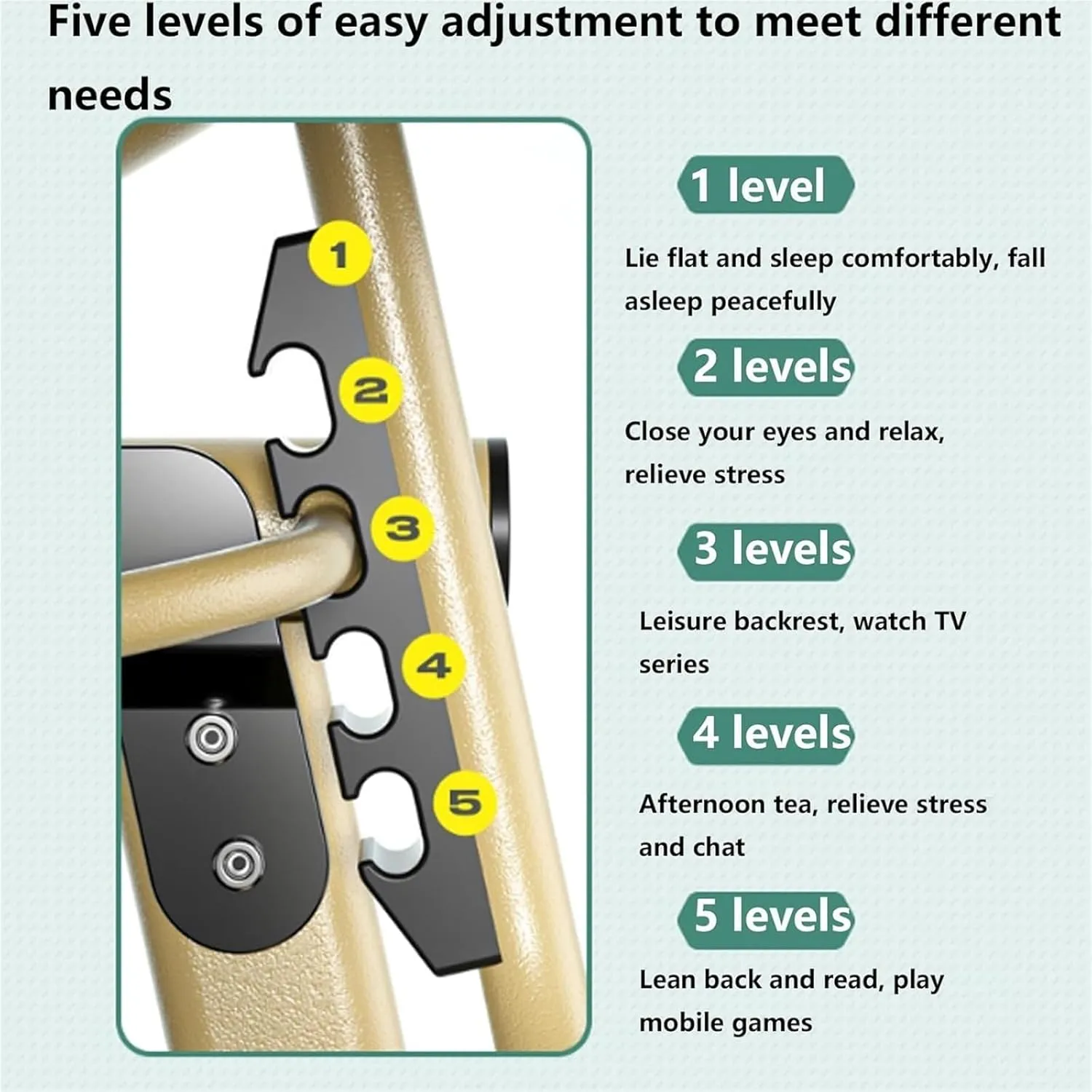 Five levels of easy adjustment to meet different needs

1
2
3
4
5

1 level

Lie flat and sleep comfortably, fall asleep peacefully

2 levels

Close your eyes and relax, relieve stress

3 levels

Leisure backrest, watch TV series

4 levels

Afternoon tea, relieve stress and chat

5 levels

Lean back and read, play mobile games