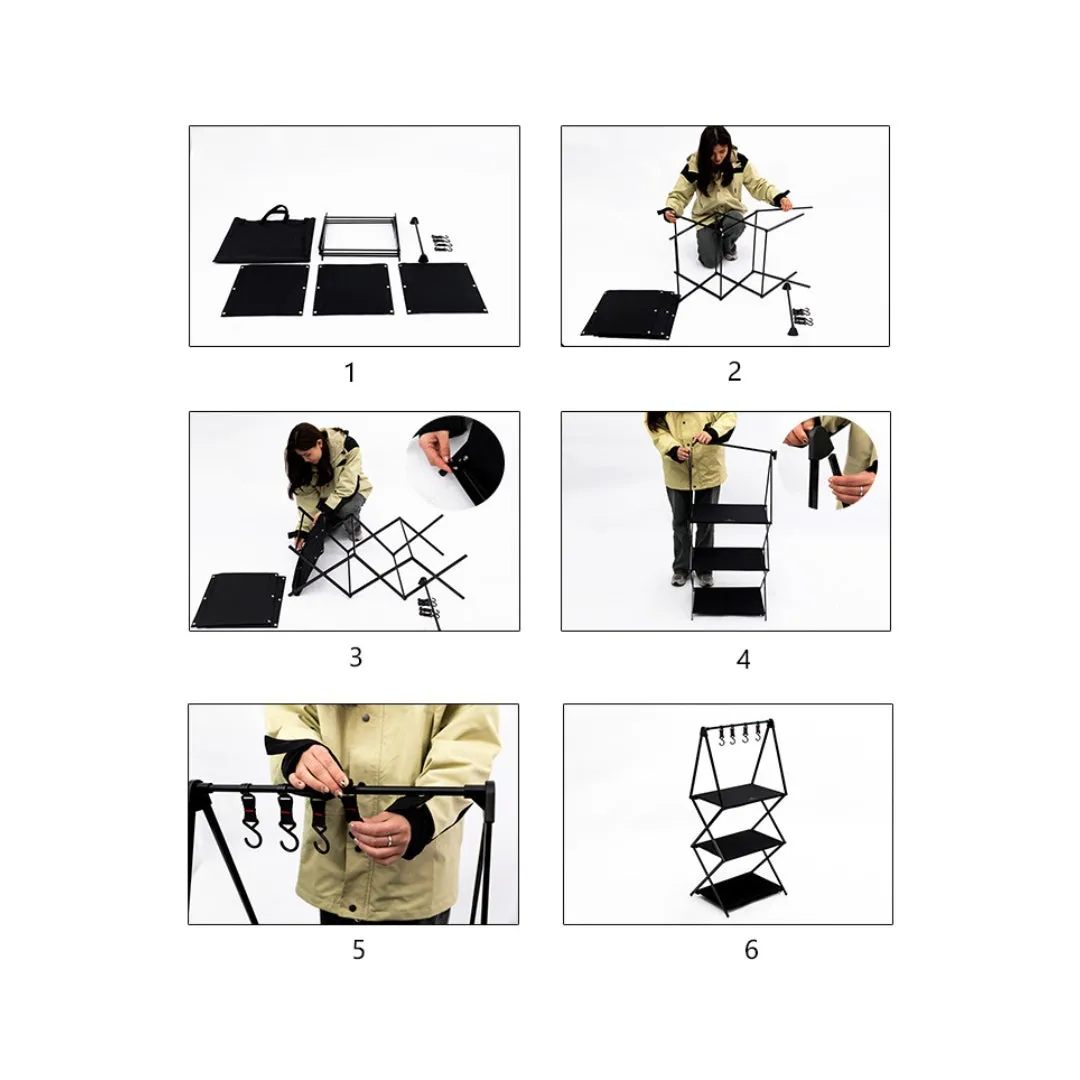 1

2

3

4

5

6