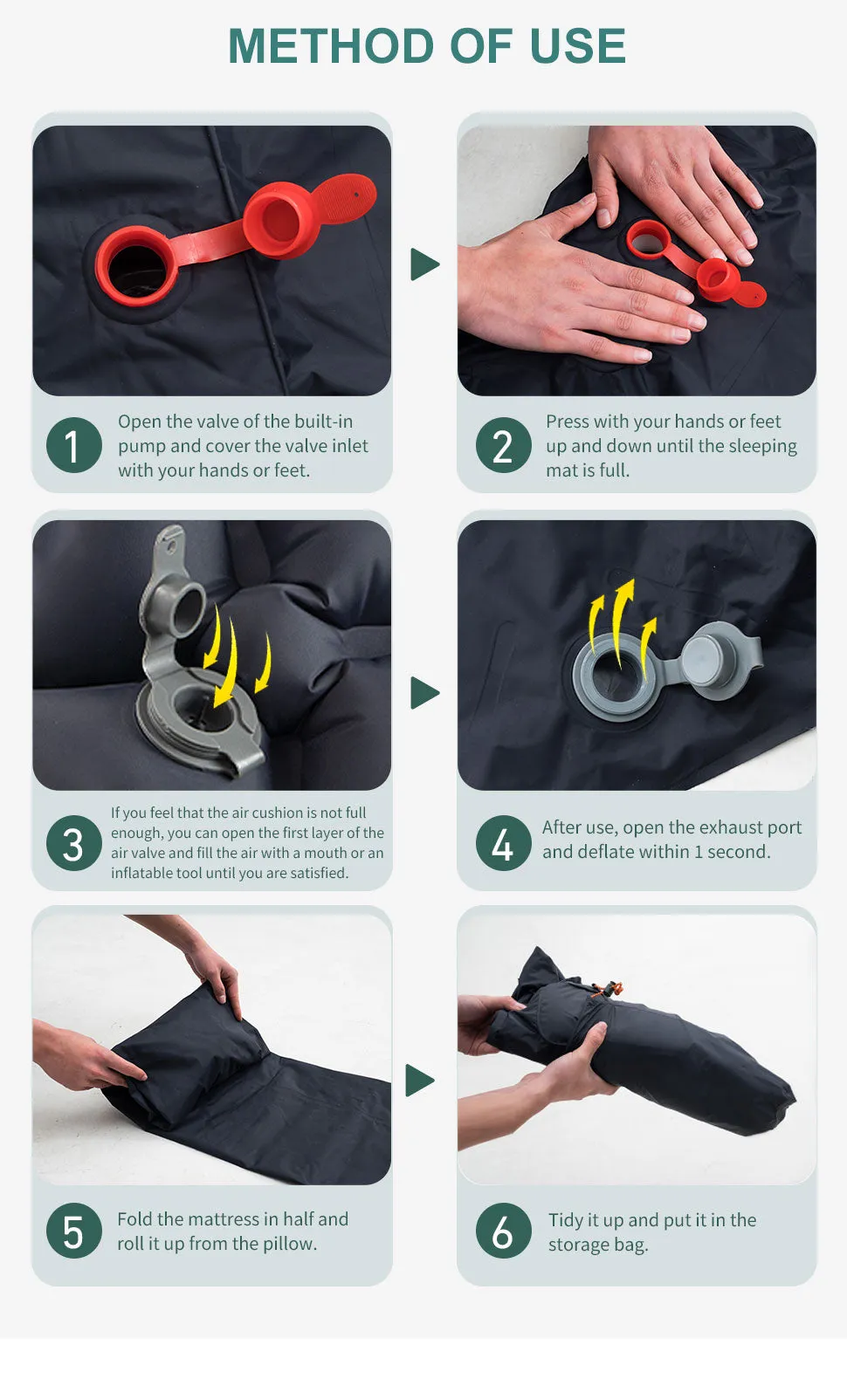 METHOD OF USE

1 Open the valve of the built-in pump and cover the valve inlet with your hands or feet.

2 Press with your hands or feet up and down until the sleeping mat is full.

3 If you feel that the air cushion is not full enough, you can open the first layer of the air valve and fill the air with a mouth or an inflatable tool until you are satisfied.

4 After use, open the exhaust port and deflate within 1 second.

5 Fold the mattress in half and roll it up from the pillow.

6 Tidy it up and put it in the storage bag.