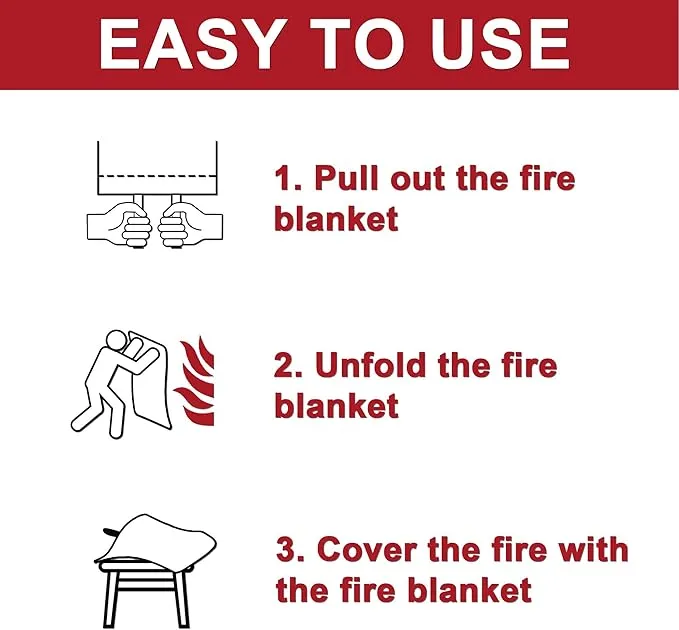 EASY TO USE

1. Pull out the fire blanket

2. Unfold the fire blanket

3. Cover the fire with the fire blanket