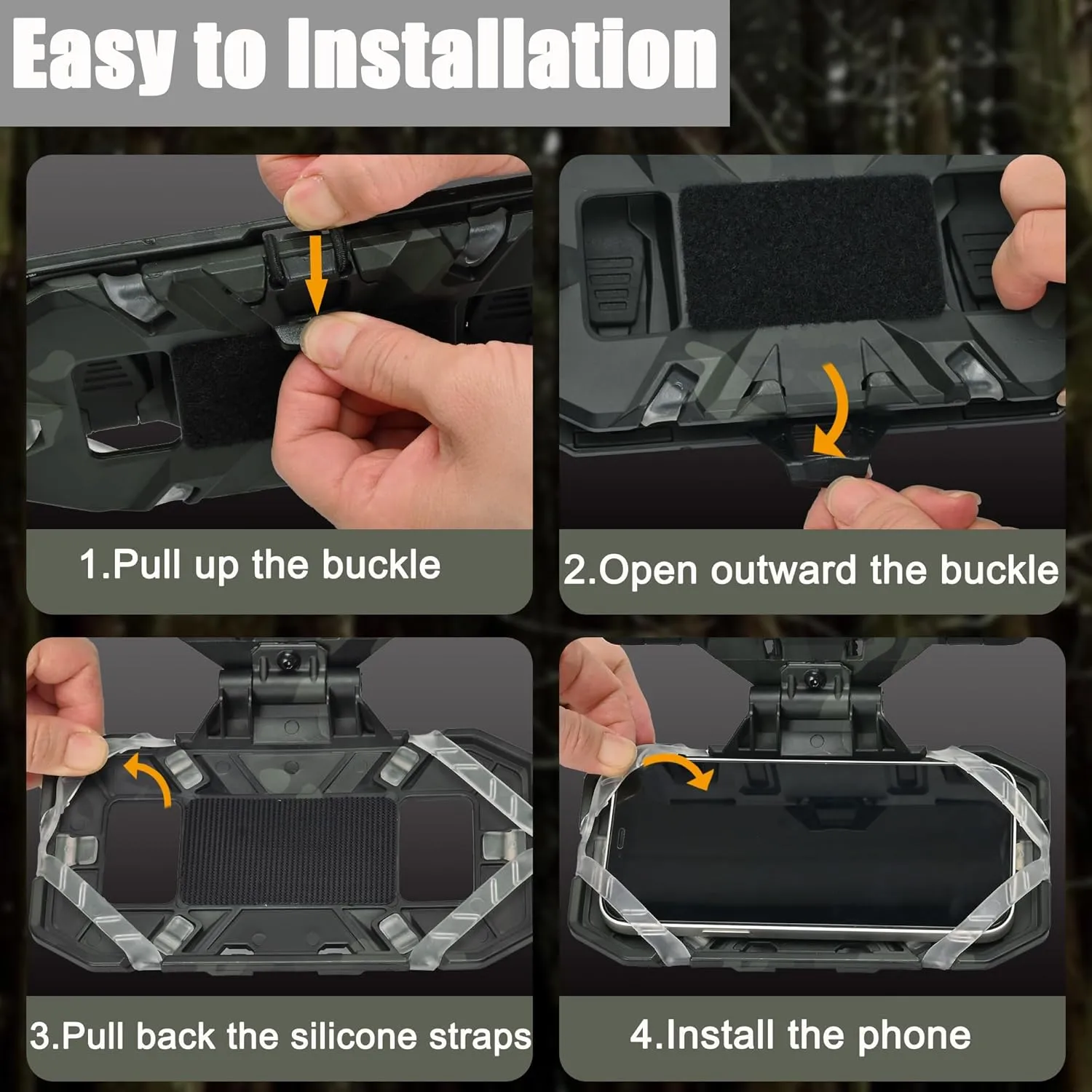 Easy to Installation

1.Pull up the buckle

2.Open outward the buckle

3.Pull back the silicone straps

4.Install the phone