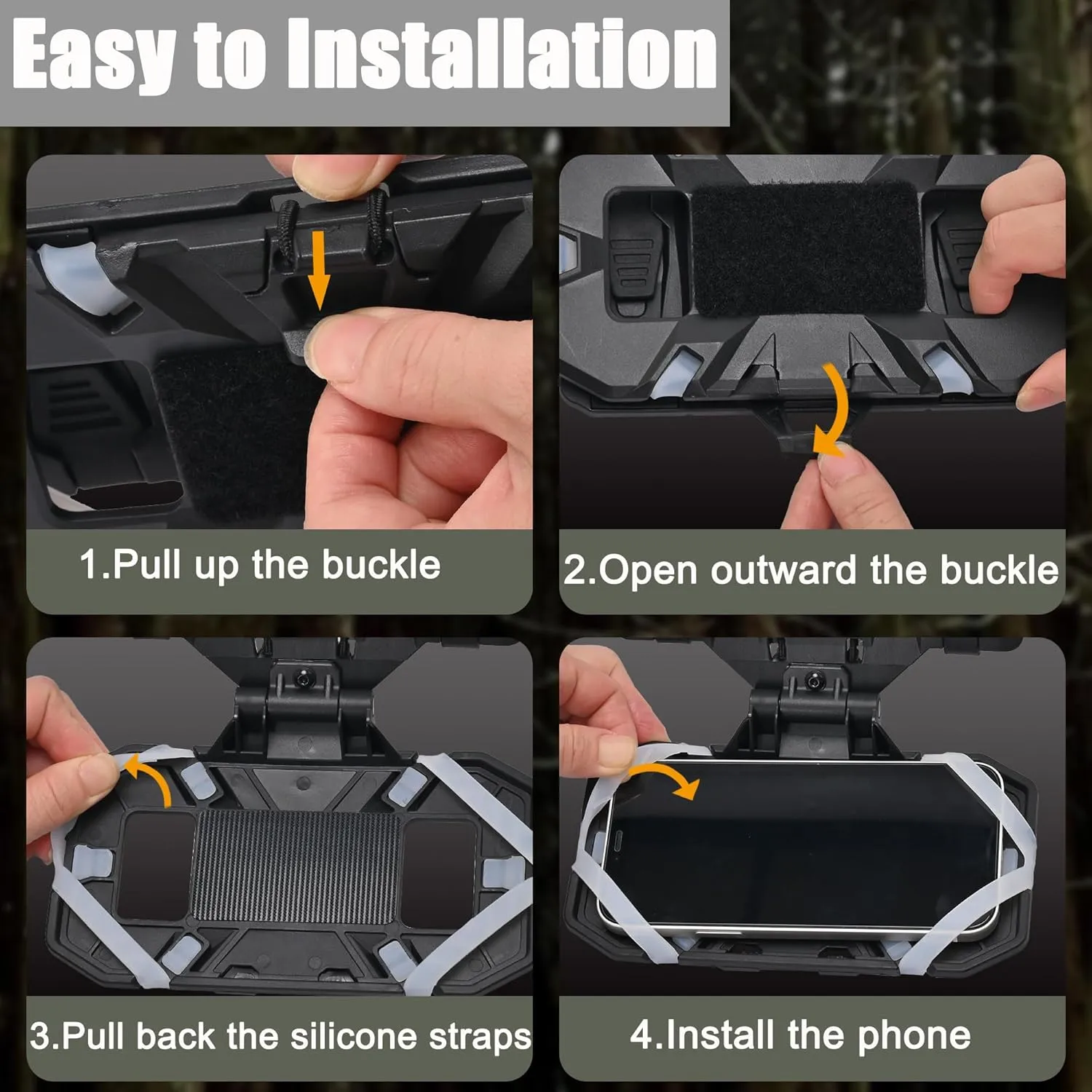 Easy to Installation

1.Pull up the buckle

2.Open outward the buckle

3.Pull back the silicone straps

4.Install the phone