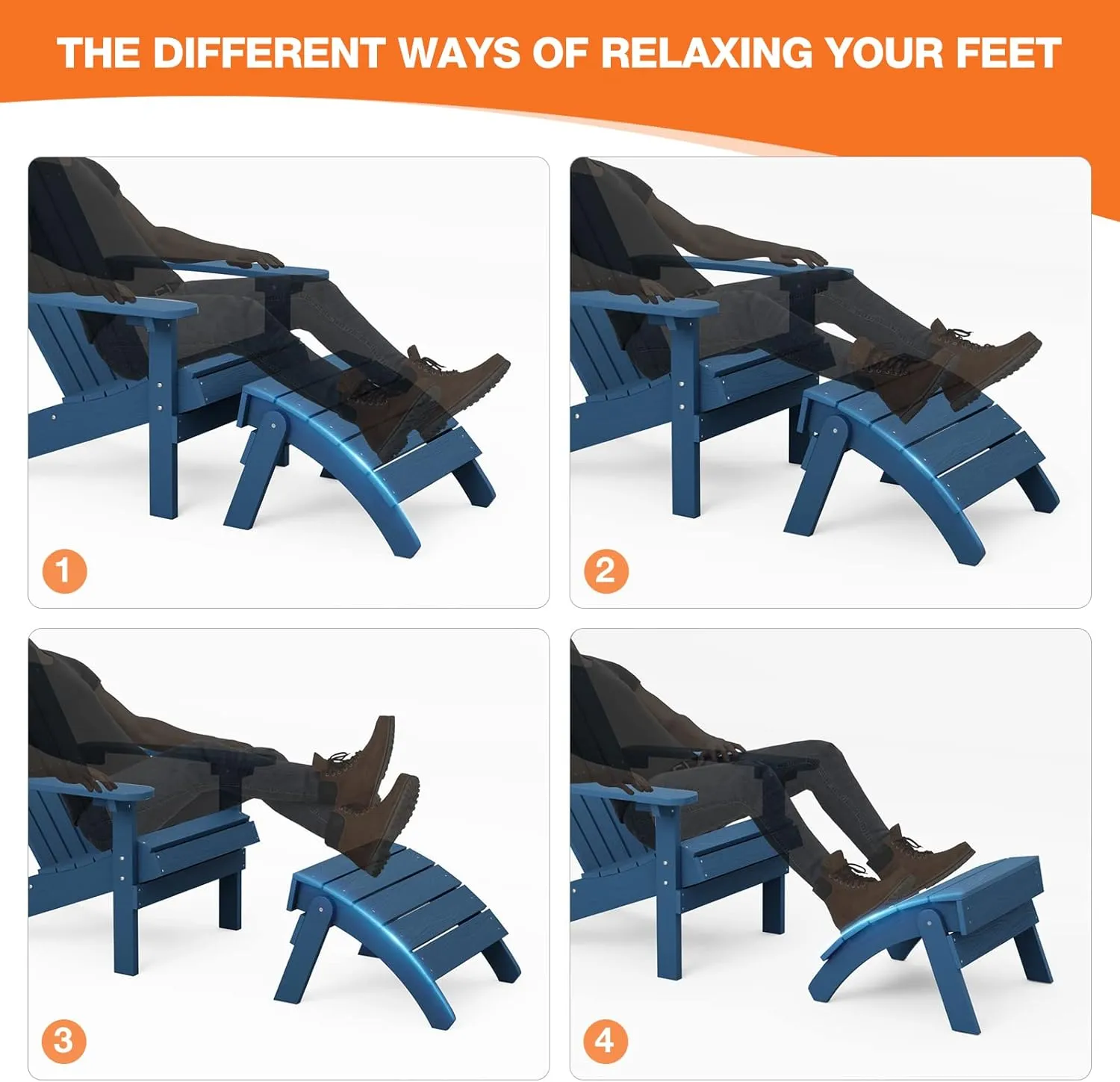 THE DIFFERENT WAYS OF RELAXING YOUR FEET

1

2

3

4